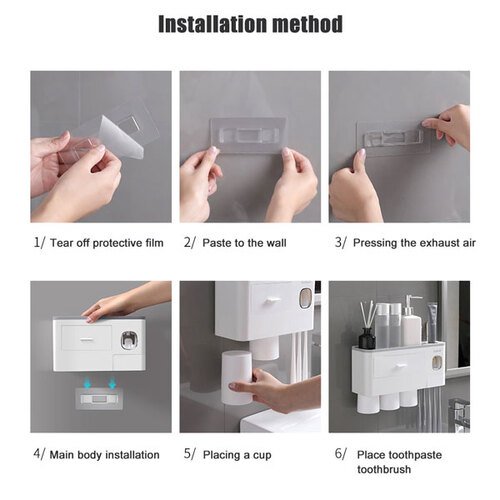 Installation method

1/ Tear off protective film

2/ Paste to the wall

3/ Pressing the exhaust air

4/ Main body installation

5/ Placing a cup

6/ Place toothpaste toothbrush